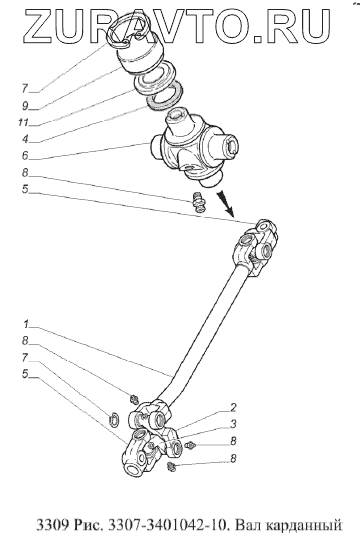 ZURAVTO.RU

7
9
11
4
6
8
5

1
8
7
5

2
3
8
8

3309 Рис. 3307-3401042-10. Вал карданный